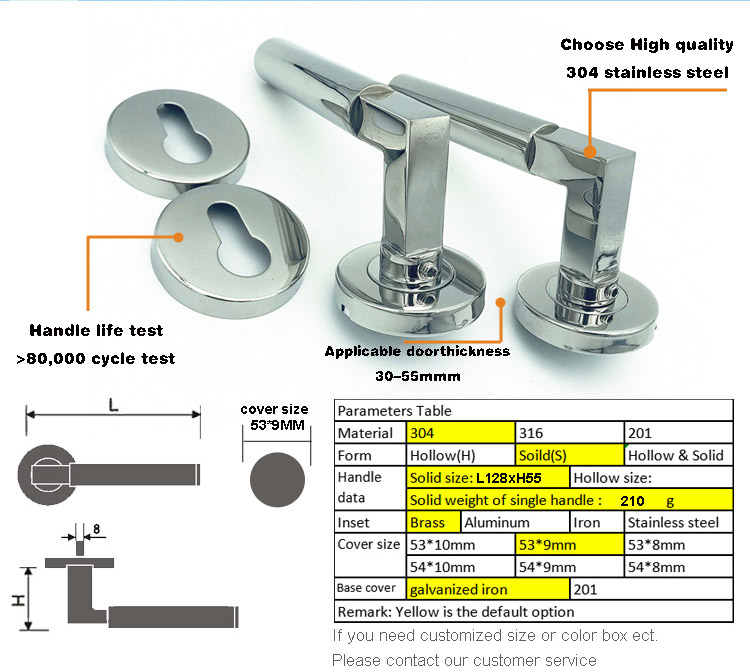 Choose High quality
304 stainless steel

Handle life test
>80,000 cycle test

Applicable doorthickness
30–55mmm

L

cover size
53*9MM

8

H

| Parameters Table | | | |
|---|---|---|---|
| Material | 304 | 316 | 201 |
| Form | Hollow(H) | Soild(S) | Hollow & Solid |
| Handle data | Solid size: L128xH55 | Hollow size: | |
| | Solid weight of single handle : 210 g | | |
| Inset | Brass | Aluminum | Iron | Stainless steel |
| Cover size | 53*10mm | 53*9mm | 53*8mm |
| | 54*10mm | 54*9mm | 54*8mm |
| Base cover | galvanized iron | 201 | |
| Remark: Yellow is the default option | | | |

If you need customized size or color box ect.
Please contact our customer service