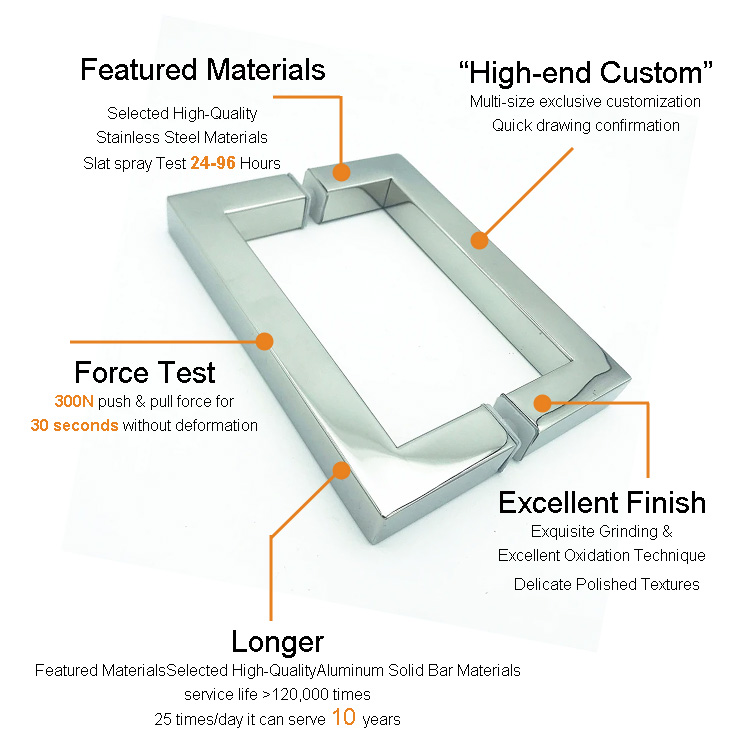 Featured Materials

Selected High-Quality
Stainless Steel Materials
Slat spray Test 24-96 Hours

“High-end Custom”

Multi-size exclusive customization
Quick drawing confirmation

Force Test

300N push & pull force for
30 seconds without deformation

Excellent Finish

Exquisite Grinding &
Excellent Oxidation Technique
Delicate Polished Textures

Longer

Featured MaterialsSelected High-QualityAluminum Solid Bar Materials
service life >120,000 times
25 times/day it can serve 10 years