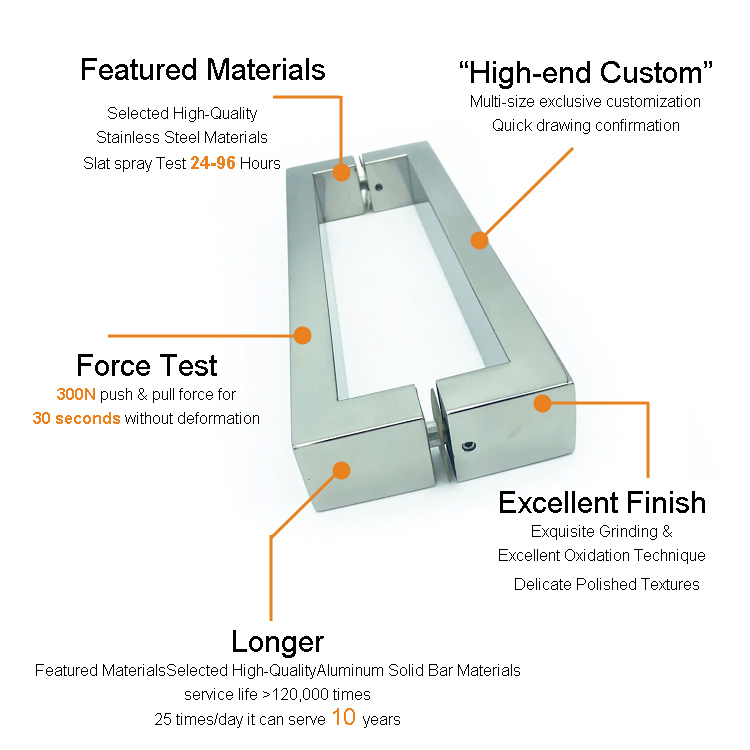 Featured Materials

Selected High-Quality
Stainless Steel Materials
Slat spray Test 24-96 Hours

“High-end Custom”

Multi-size exclusive customization
Quick drawing confirmation

Force Test

300N push & pull force for
30 seconds without deformation

Excellent Finish

Exquisite Grinding &
Excellent Oxidation Technique
Delicate Polished Textures

Longer

Featured MaterialsSelected High-QualityAluminum Solid Bar Materials
service life >120,000 times
25 times/day it can serve 10 years