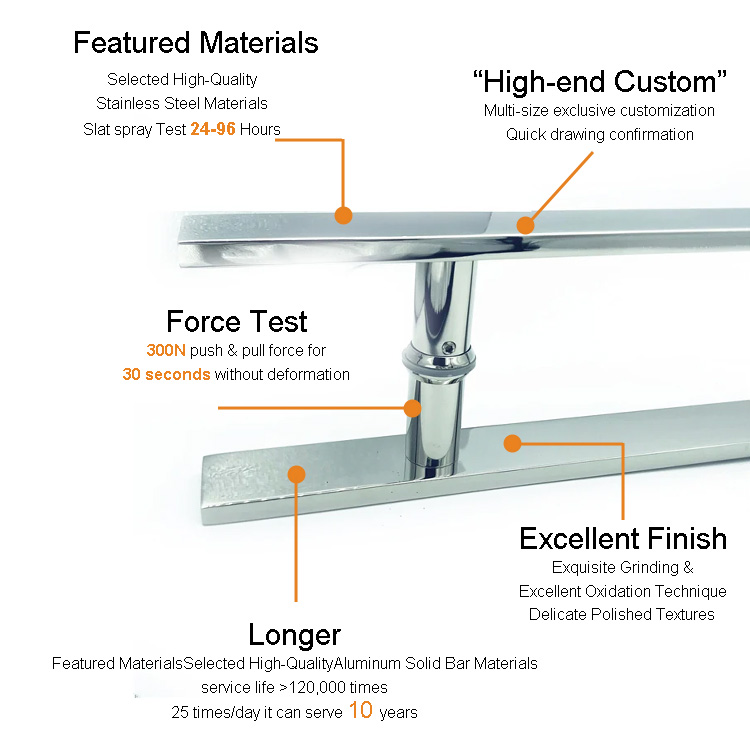 Featured Materials
Selected High-Quality
Stainless Steel Materials
Slat spray Test 24-96 Hours

“High-end Custom”
Multi-size exclusive customization
Quick drawing confirmation

Force Test
300N push & pull force for
30 seconds without deformation

Excellent Finish
Exquisite Grinding &
Excellent Oxidation Technique
Delicate Polished Textures

Longer
Featured MaterialsSelected High-QualityAluminum Solid Bar Materials
service life >120,000 times
25 times/day it can serve 10 years